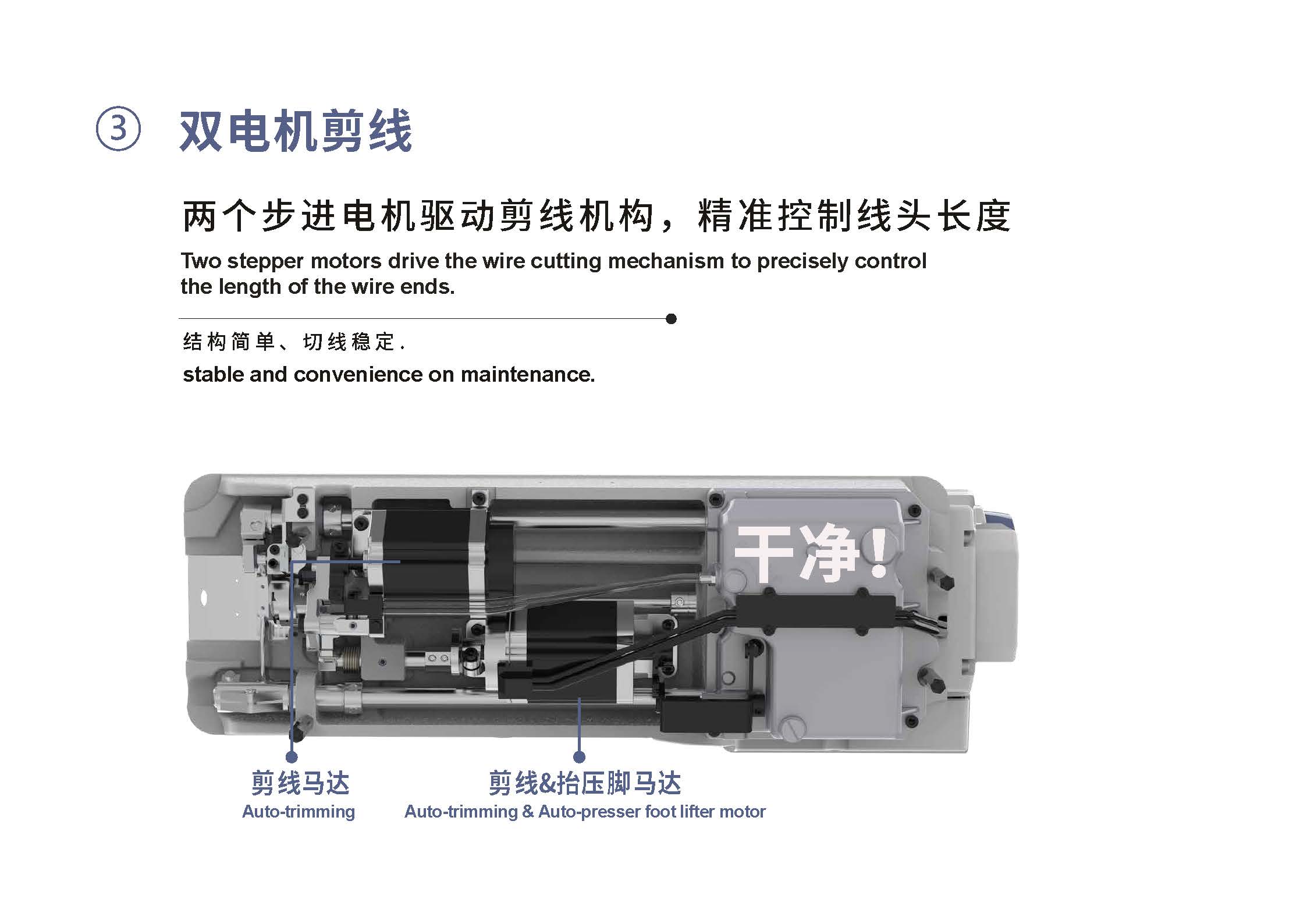 ③ 双电机剪线

两个步进电机驱动剪线机构，精准控制线头长度

Two stepper motors drive the wire cutting mechanism to precisely control the length of the wire ends.

结构简单、切线稳定.

stable and convenience on maintenance.

干净!

剪线马达
Auto-trimming

剪线&抬压脚马达
Auto-trimming & Auto-presser foot lifter motor